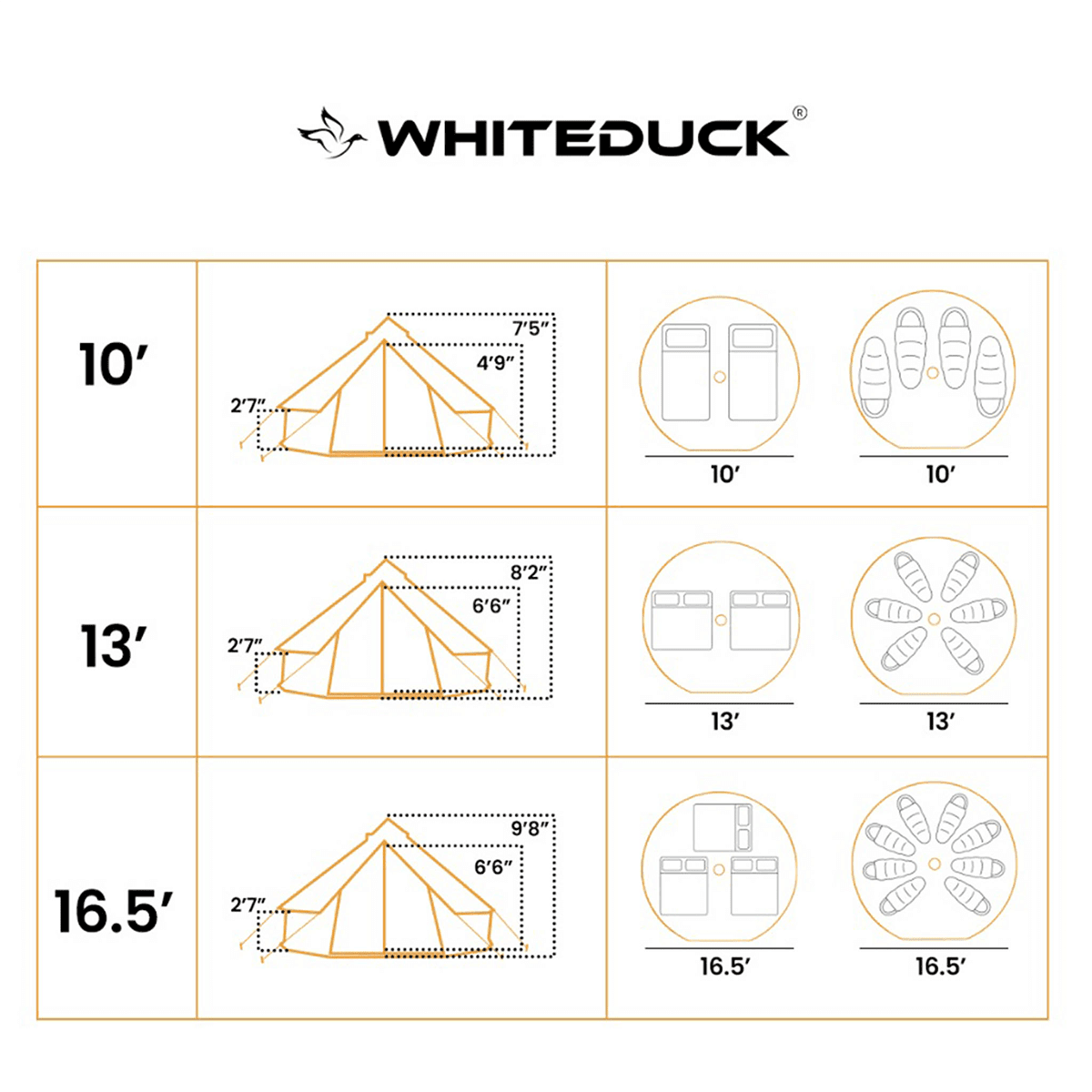 WHITEDUCK®

| 10′ | 7′5″ 4′9″ 2′7″ | 10′ 10′ |
|---|---|---|
| 13′ | 8′2″ 6′6″ 2′7″ | 13′ 13′ |
| 16.5′ | 9′8″ 6′6″ 2′7″ | 16.5′ 16.5′ |